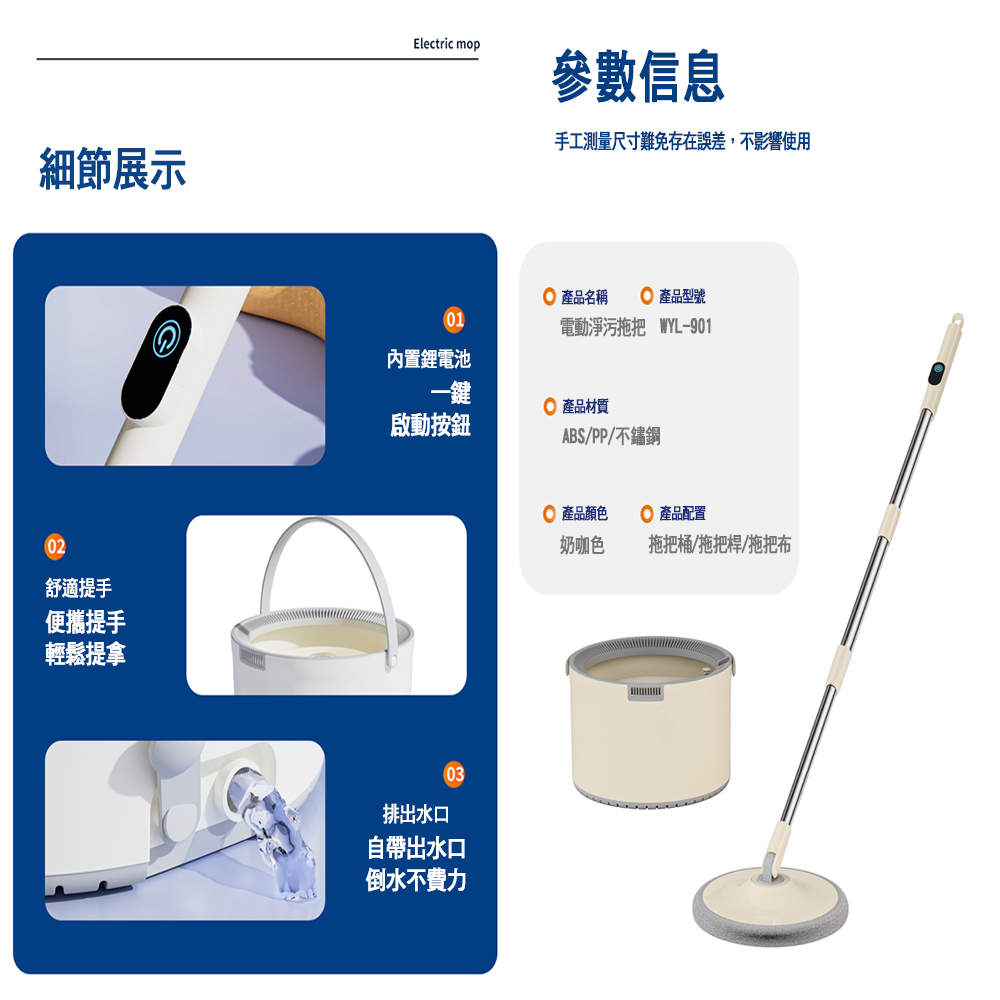 Electric mop

細節展示

01
內置鋰電池
一鍵
啟動按鈕

02
舒適提手
便攜提手
輕鬆提拿

03
排出水口
自帶出水口
倒水不費力

參數信息

手工測量尺寸難免存在誤差，不影響使用

產品名稱
電動淨污拖把

產品型號
WYL-901

產品材質
ABS/PP/不鏽鋼

產品顏色
奶咖色

產品配置
拖把桶/拖把桿/拖把布