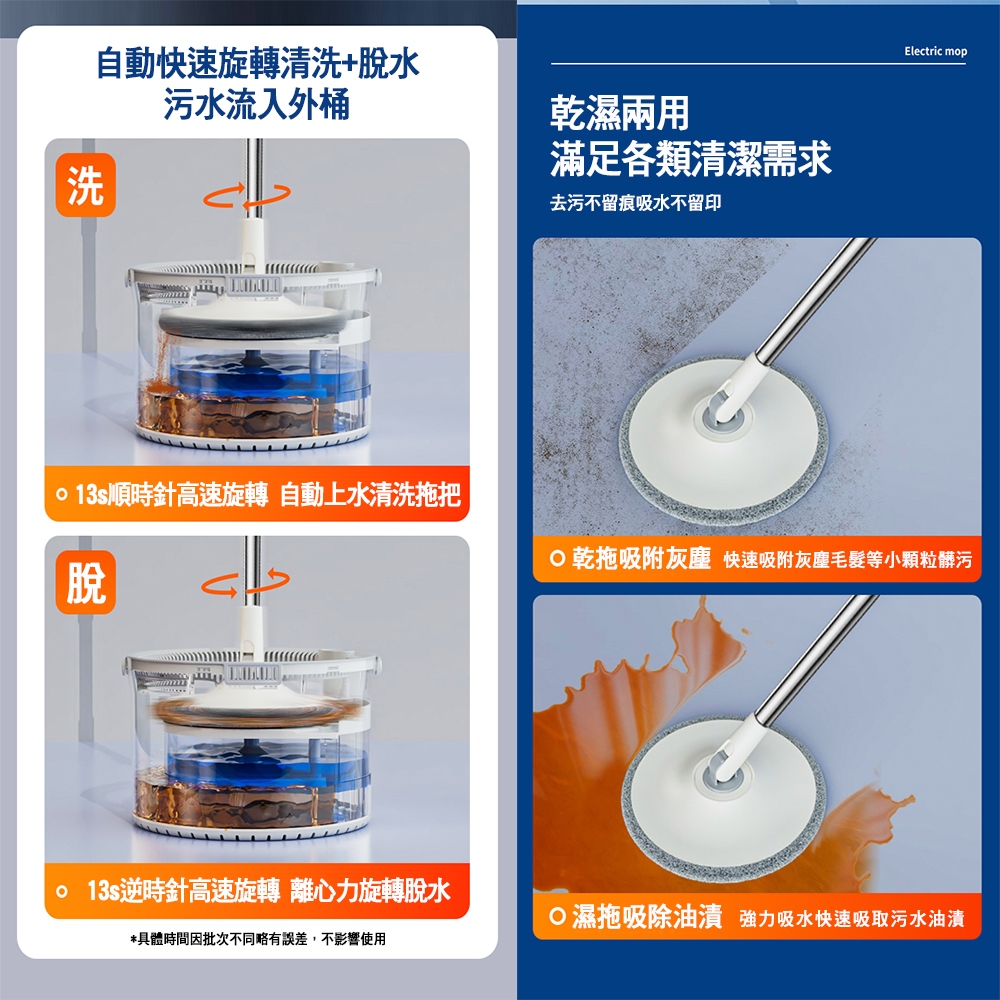 自動快速旋轉清洗+脫水
污水流入外桶

洗

13s順時針高速旋轉 自動上水清洗拖把

脫

13s逆時針高速旋轉 離心力旋轉脫水

*具體時間因批次不同略有誤差，不影響使用

Electric mop

乾濕兩用
滿足各類清潔需求

去污不留痕吸水不留印

乾拖吸附灰塵 快速吸附灰塵毛髮等小顆粒髒污

濕拖吸除油漬 強力吸水快速吸取污水油漬